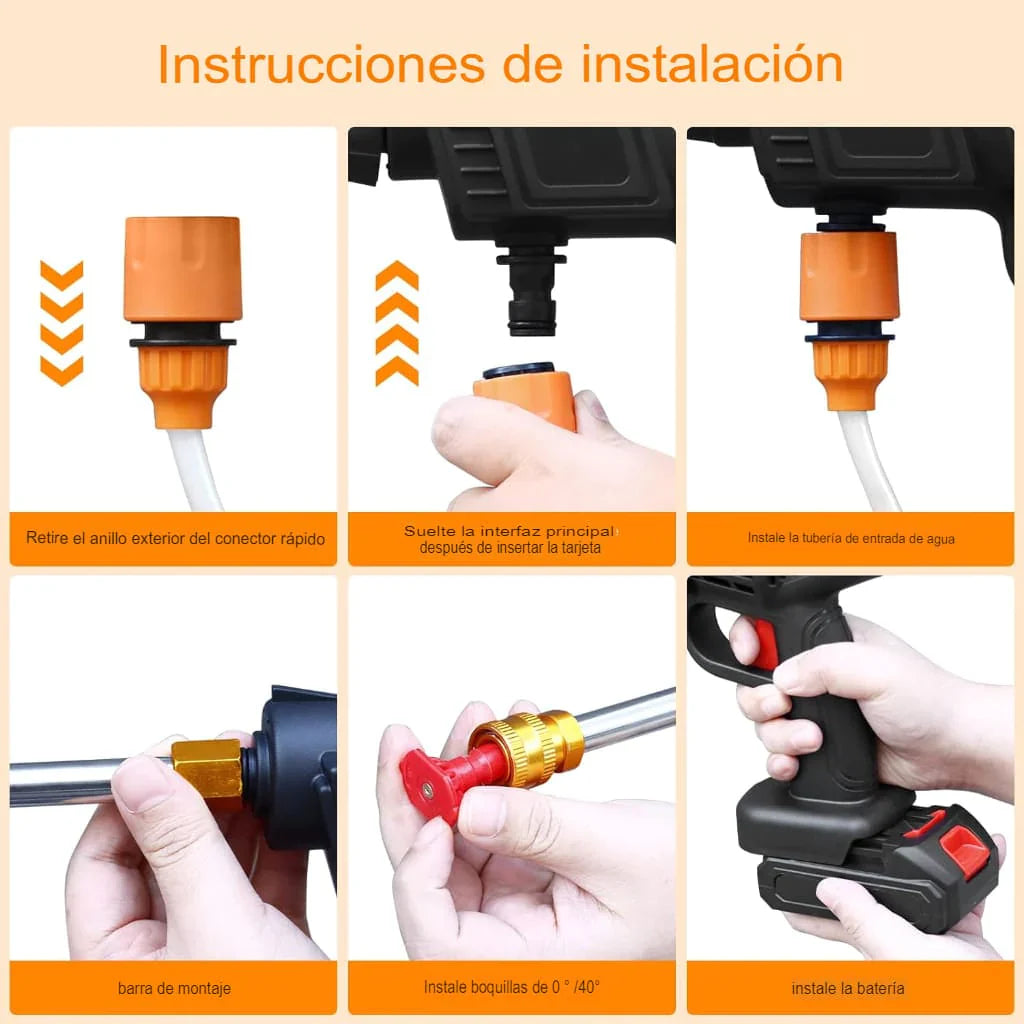 Instrucciones de instalación

Retire el anillo exterior del conector rápido

Suelte la interfaz principal después de insertar la tarjeta

Instale la tubería de entrada de agua

barra de montaje

Instale boquillas de 0 ° /40°

instale la batería